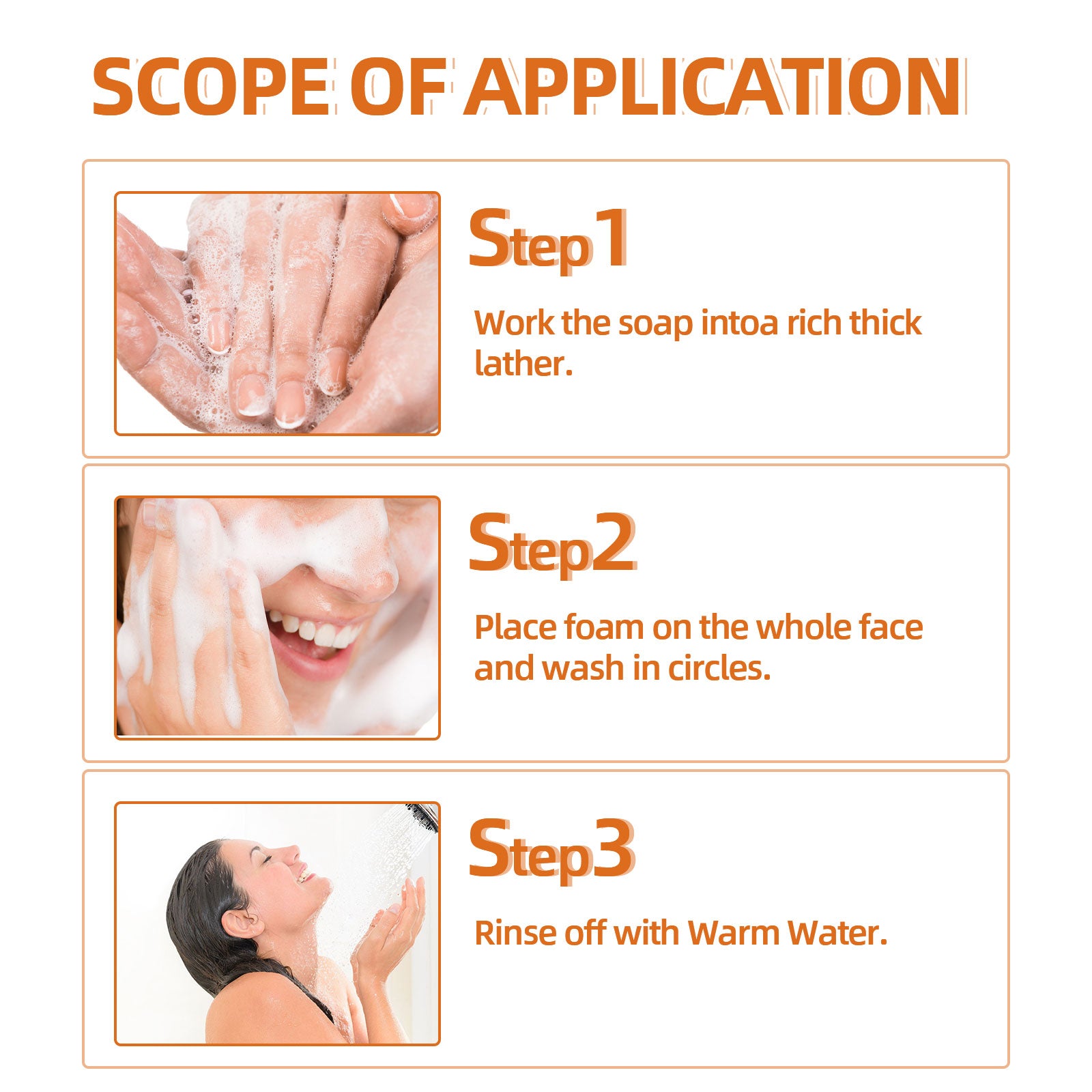 SCOPE OF APPLICATION

Step1

Work the soap intoa rich thick lather.

Step2

Place foam on the whole face and wash in circles.

Step3

Rinse off with Warm Water.