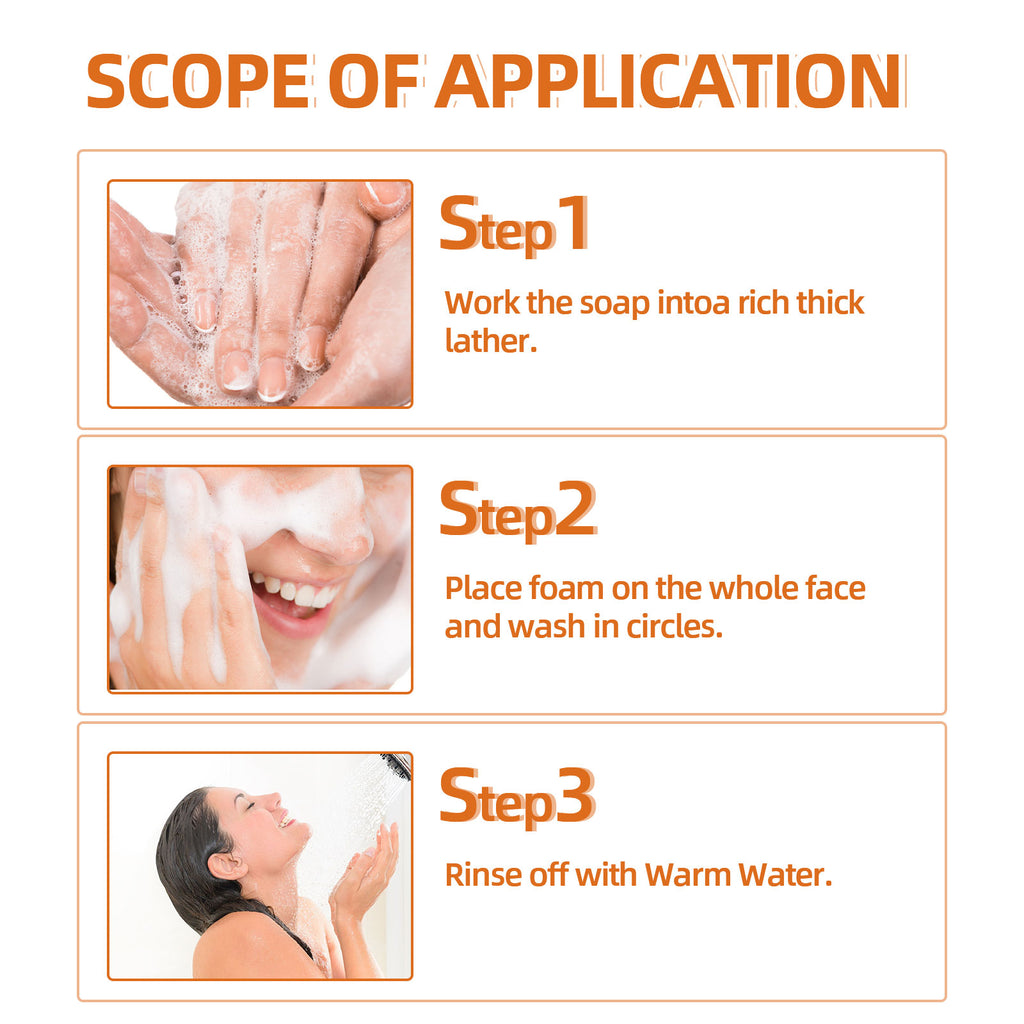 SCOPE OF APPLICATION

Step1

Work the soap intoa rich thick lather.

Step2

Place foam on the whole face and wash in circles.

Step3

Rinse off with Warm Water.