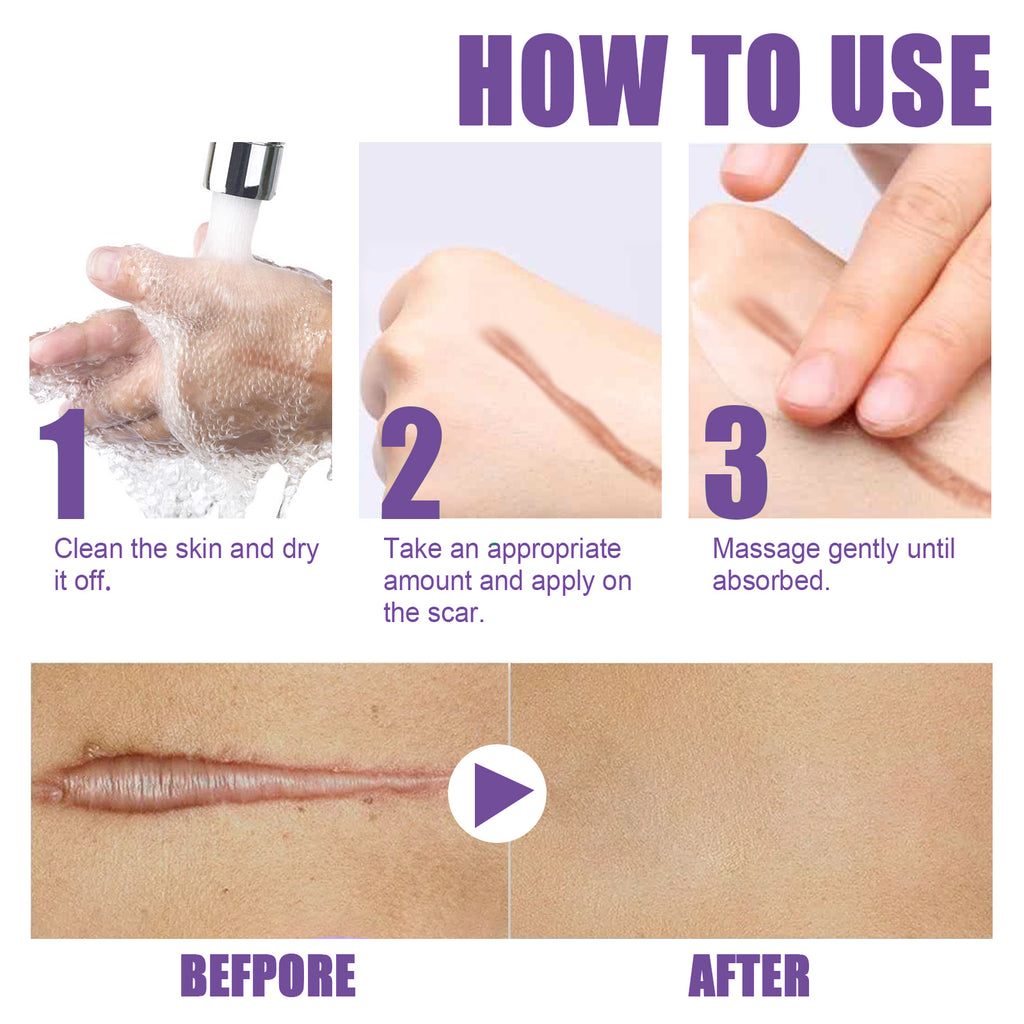 HOW TO USE

1
Clean the skin and dry it off.

2
Take an appropriate amount and apply on the scar.

3
Massage gently until absorbed.

BEFPORE

AFTER