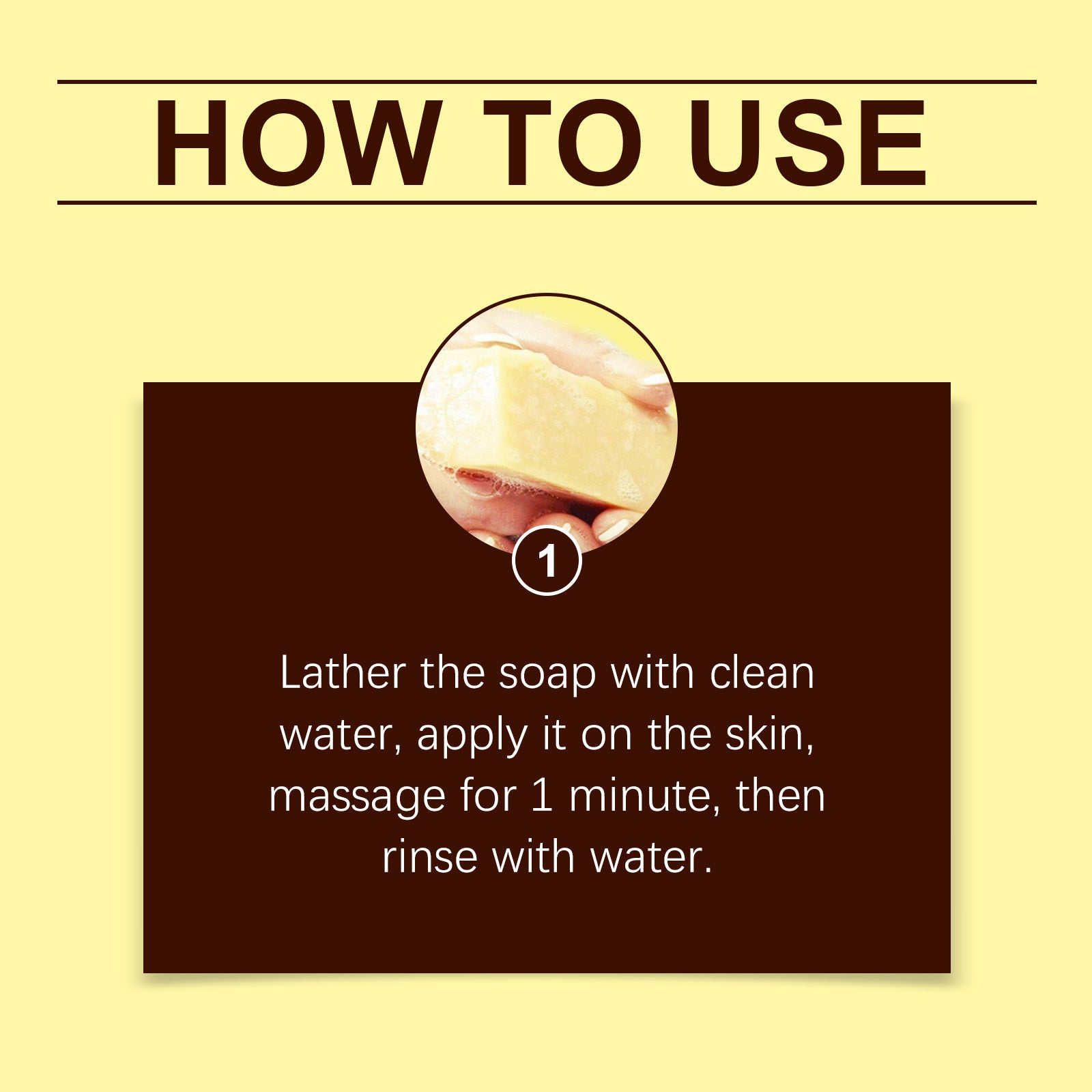 HOW TO USE

1

Lather the soap with clean water, apply it on the skin, massage for 1 minute, then rinse with water.