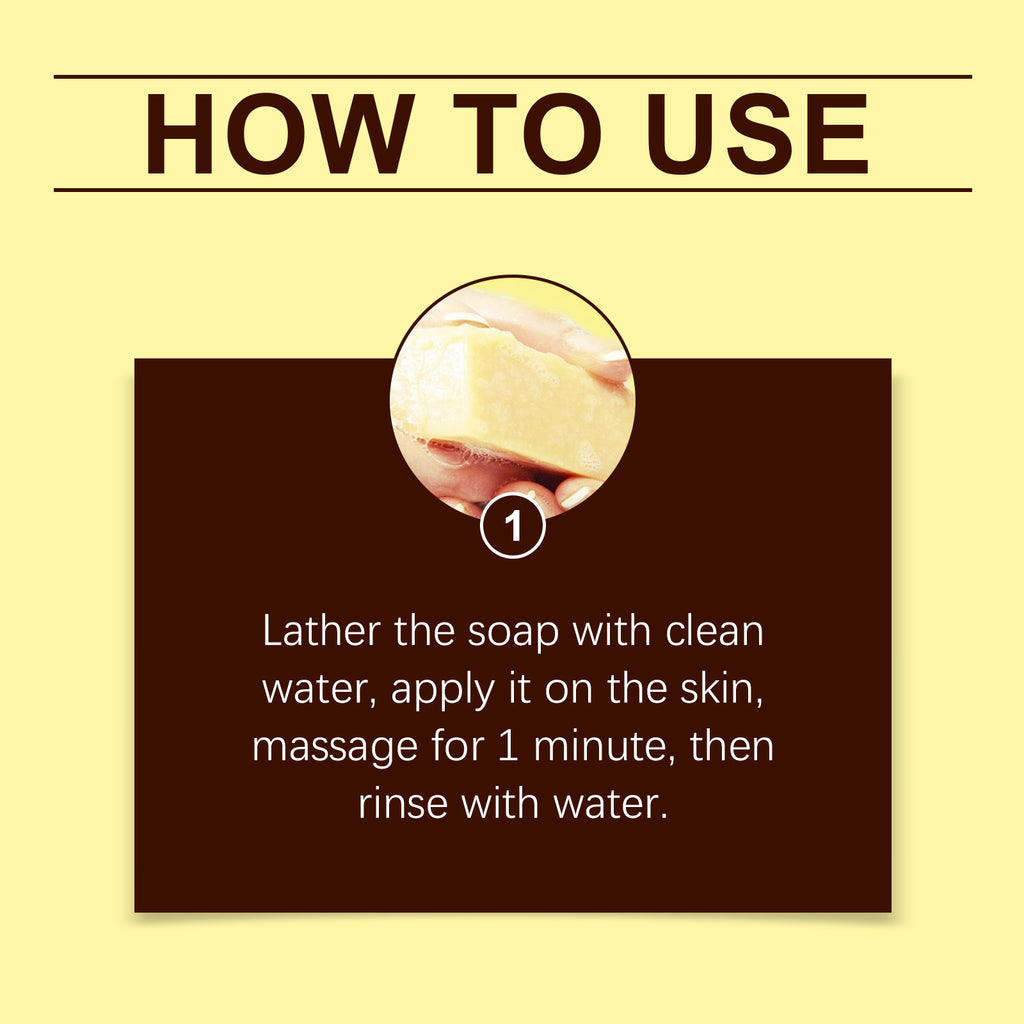 HOW TO USE

1

Lather the soap with clean water, apply it on the skin, massage for 1 minute, then rinse with water.