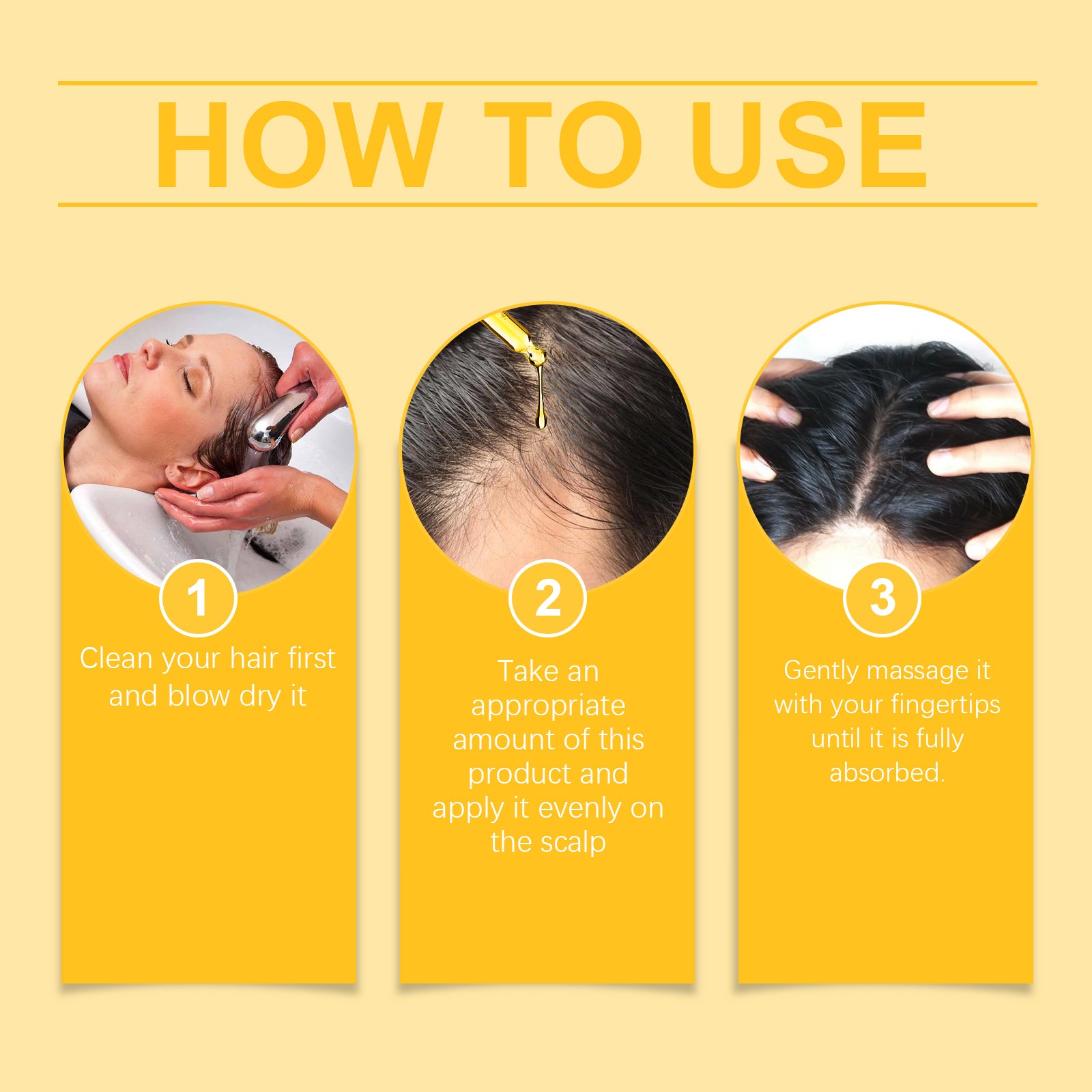 HOW TO USE

1

Clean your hair first and blow dry it

2

Take an appropriate amount of this product and apply it evenly on the scalp

3

Gently massage it with your fingertips until it is fully absorbed.