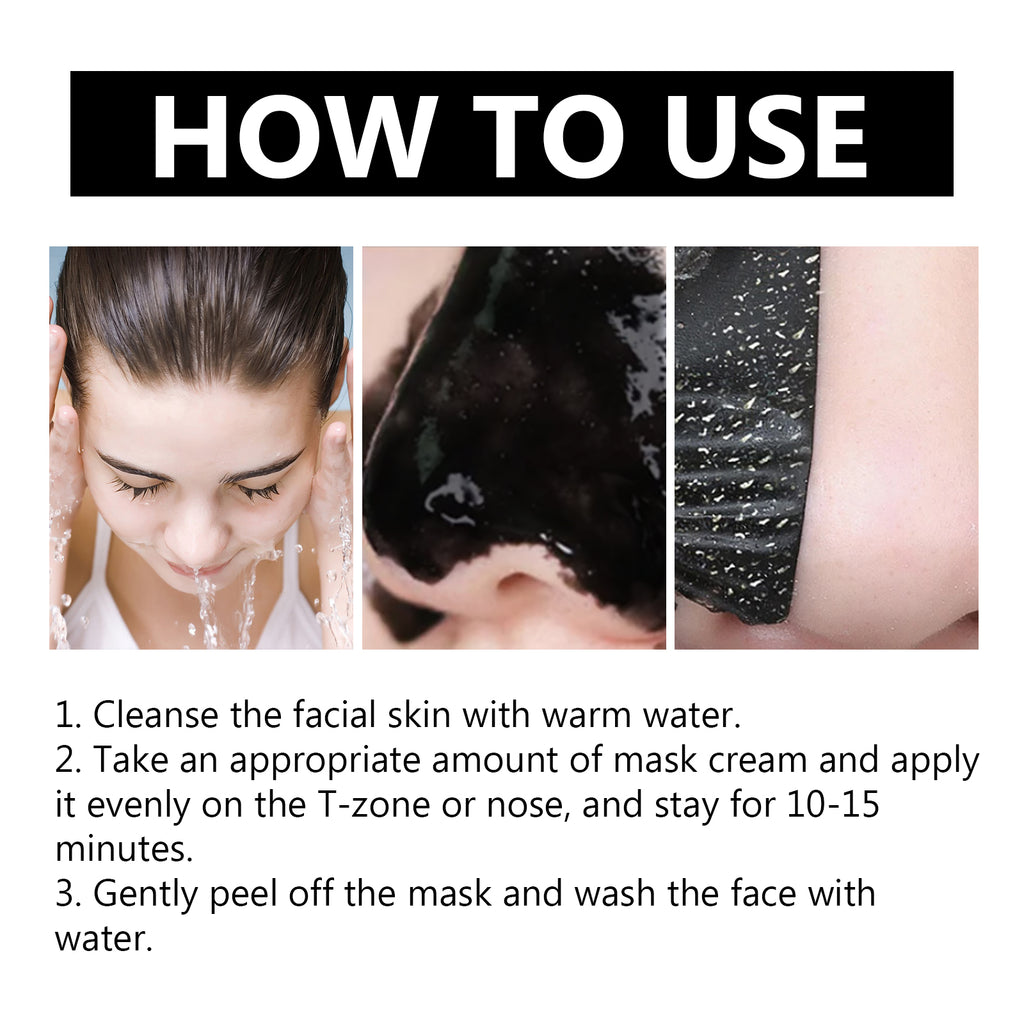 HOW TO USE

1. Cleanse the facial skin with warm water.
2. Take an appropriate amount of mask cream and apply it evenly on the T-zone or nose, and stay for 10-15 minutes.
3. Gently peel off the mask and wash the face with water.